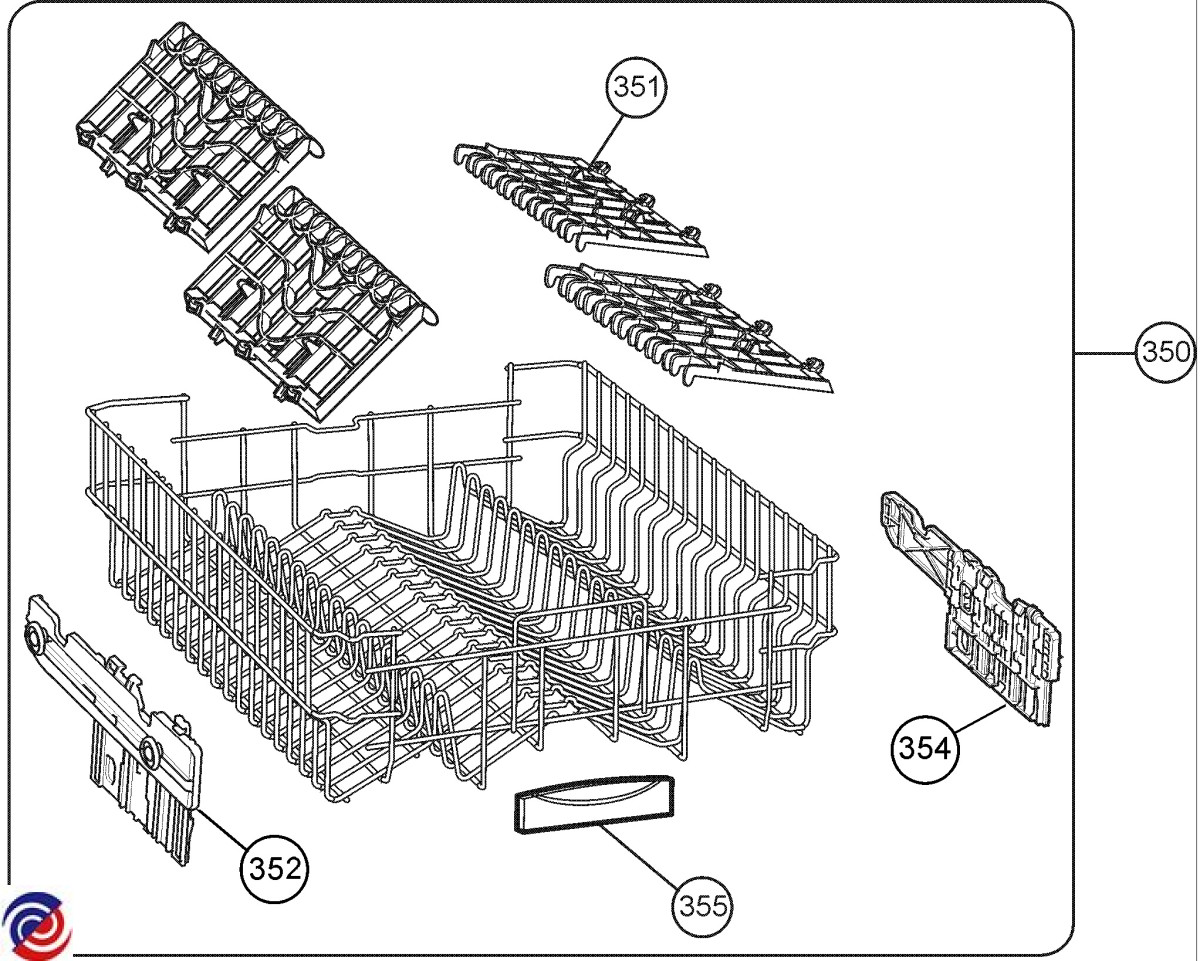 351
350
354
352
355